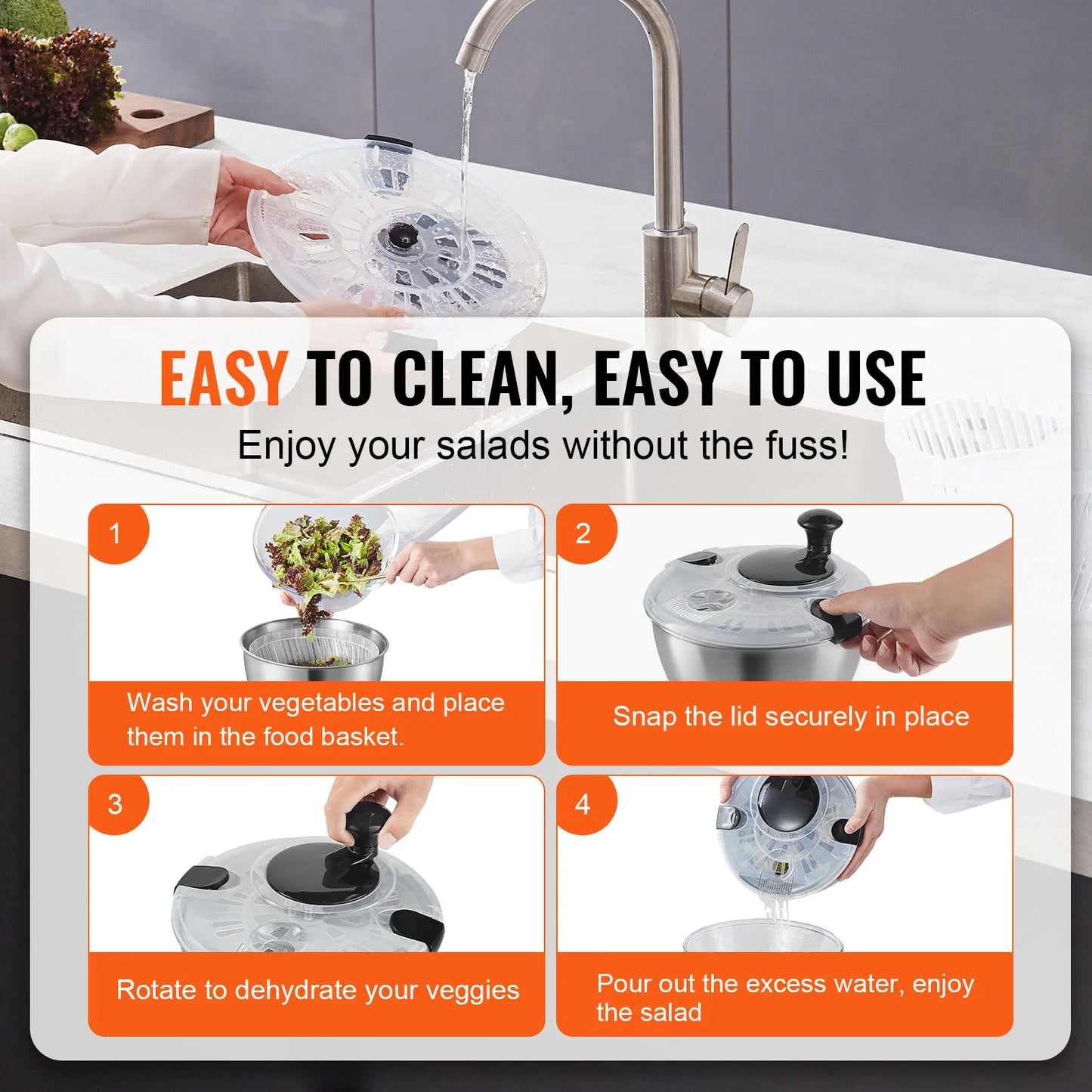 EASY TO CLEAN, EASY TO USE

Enjoy your salads without the fuss!

1

Wash your vegetables and place them in the food basket.

2

Snap the lid securely in place

3

Rotate to dehydrate your veggies

4

Pour out the excess water, enjoy the salad